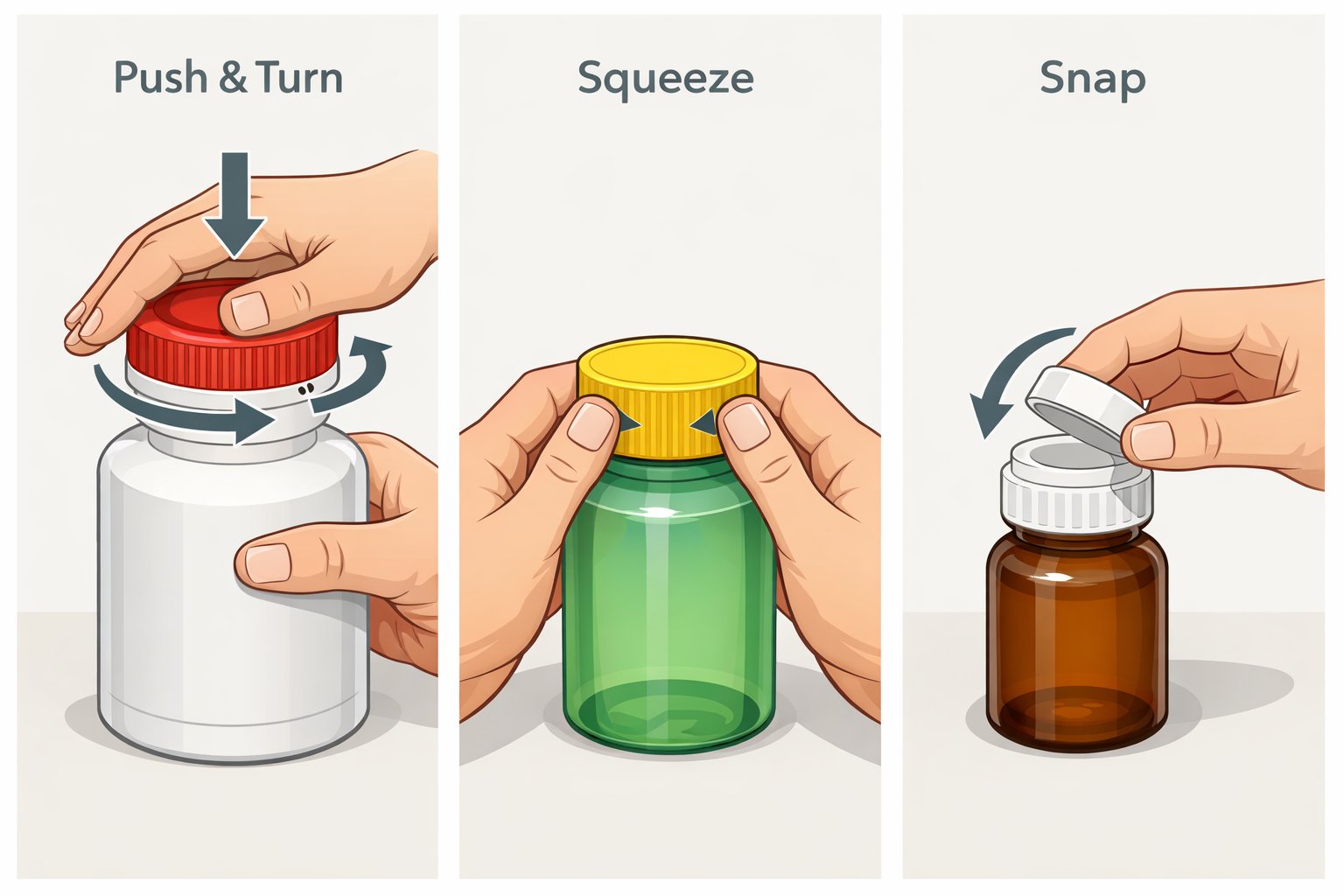 Push & Turn

Squeeze

Snap