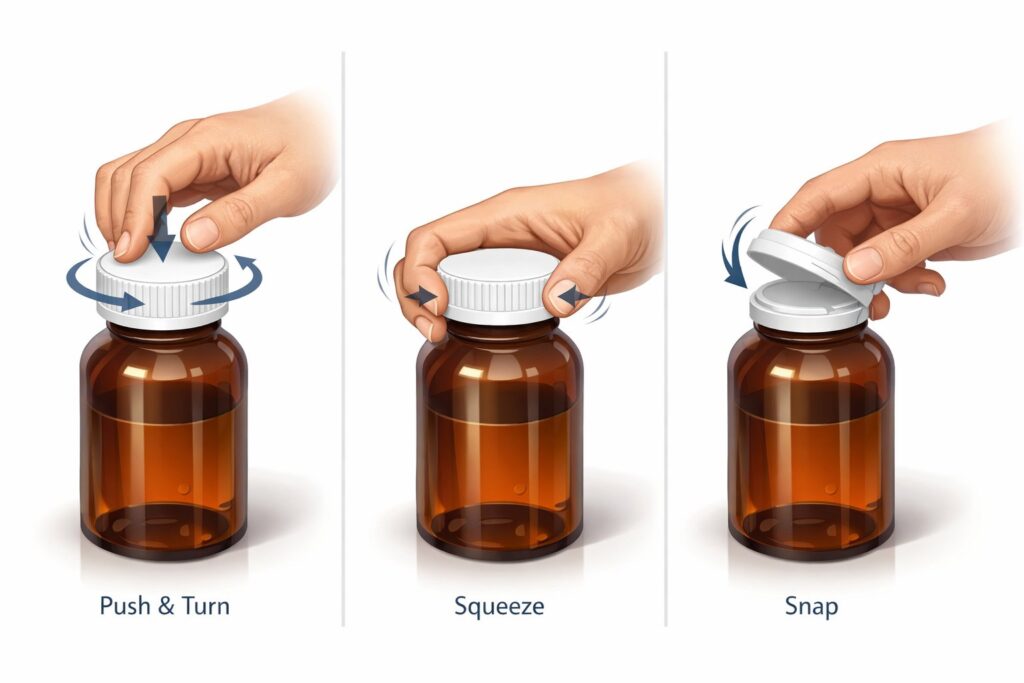 Push & Turn

Squeeze

Snap