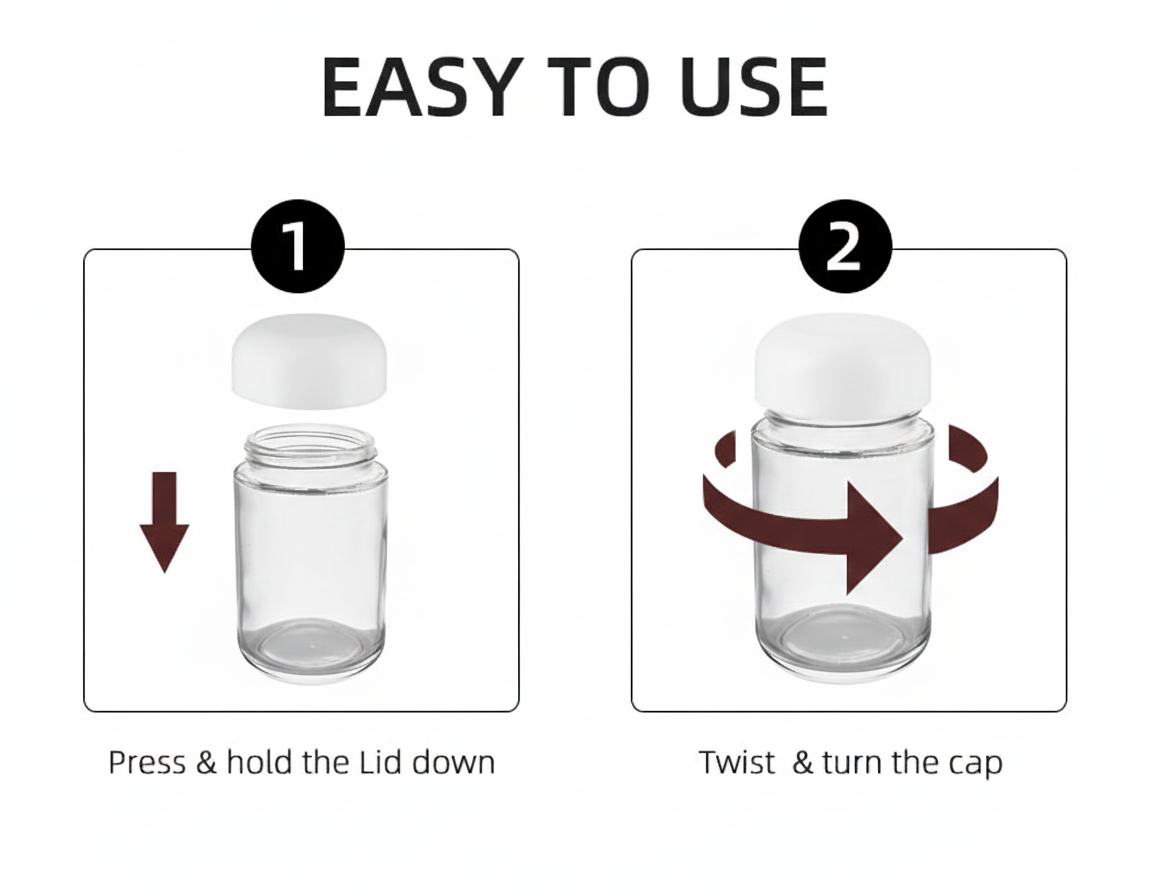 EASY TO USE

1

Press & hold the Lid down

2

Twist & turn the cap