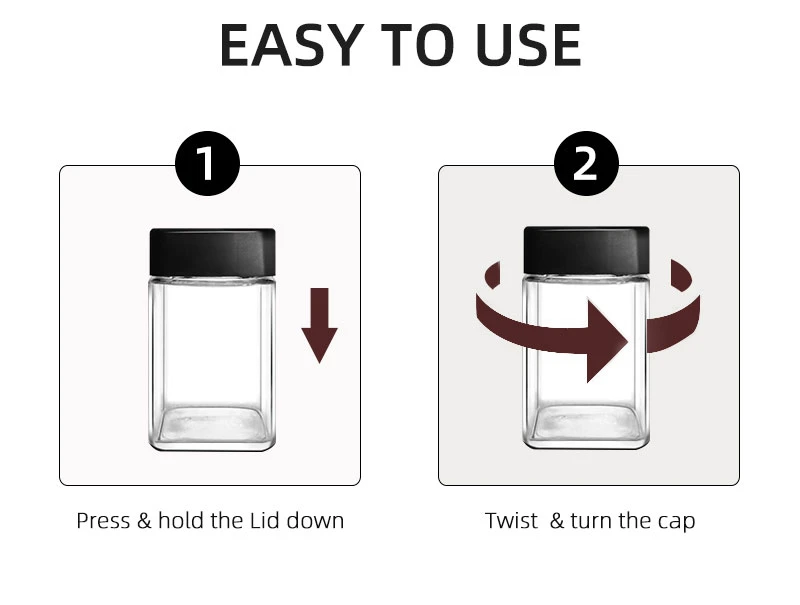 EASY TO USE

1

Press & hold the Lid down

2

Twist & turn the cap