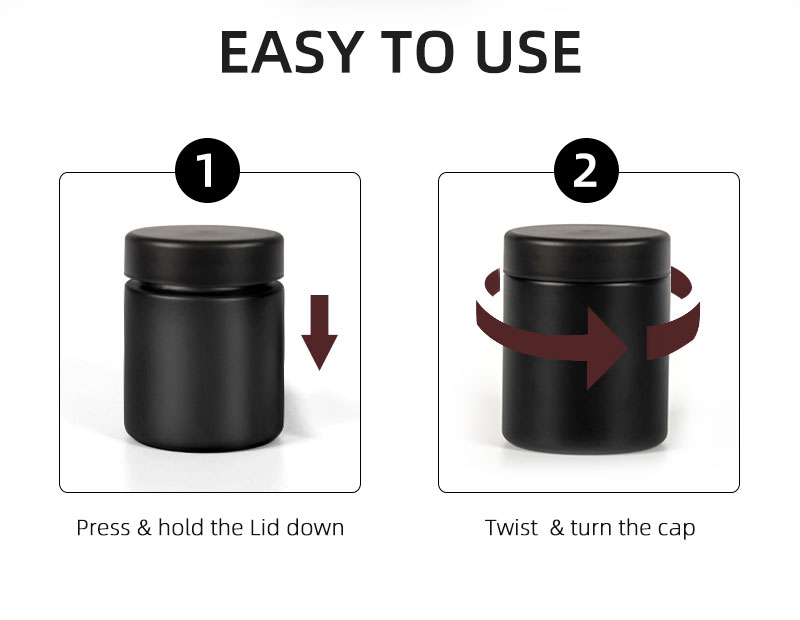 EASY TO USE

1

Press & hold the Lid down

2

Twist & turn the cap